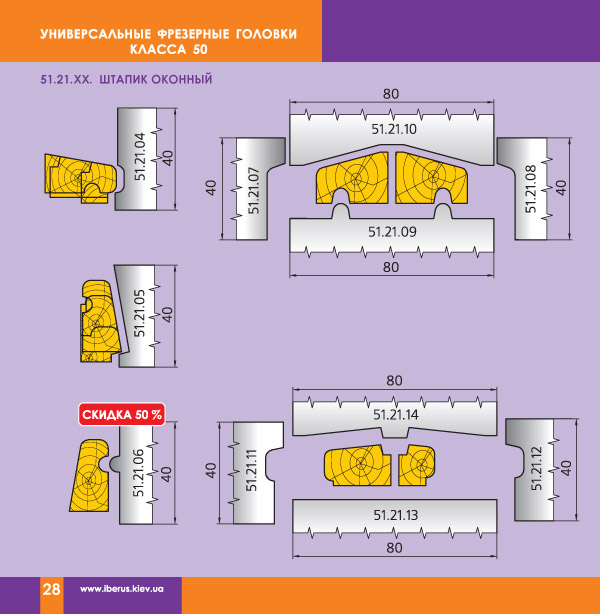 УНИВЕРСАЛЬНЫЕ ФРЕЗЕРНЫЕ ГОЛОВКИ
КЛАССА 50

51.21.XX. ШТАПИК ОКОННЫЙ

51.21.04
40

80
51.21.10
40
51.21.07
51.21.08
40
51.21.09
80

51.21.05
40

СКИДКА 50 %
51.21.06
40

80
51.21.14
40
51.21.11
51.21.12
40
51.21.13
80

28
www.iberus.kiev.ua