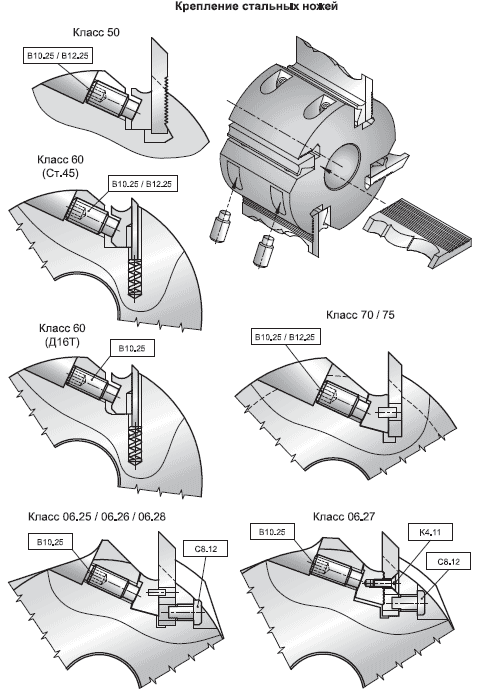 Крепление стальных ножей

Класс 50

B10.25 / B12.25

Класс 60
(Ст.45)

B10.25 / B12.25

Класс 60
(Д16Т)

B10.25

Класс 70 / 75

B10.25 / B12.25

Класс 06.25 / 06.26 / 06.28

B10.25

C8.12

Класс 06.27

B10.25

K4.11

C8.12