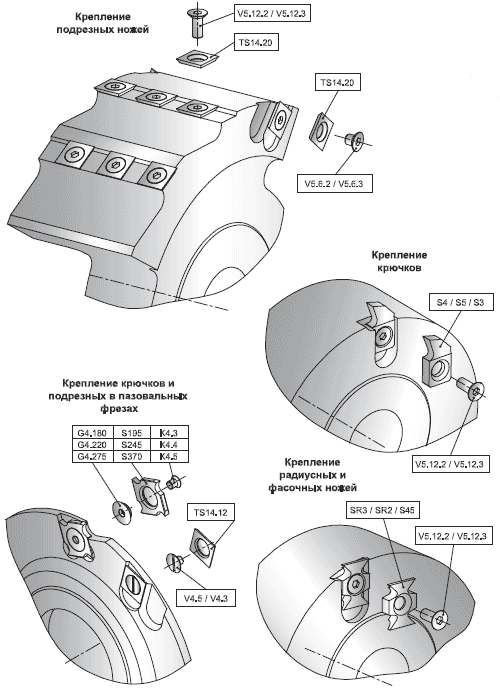 Крепление подрезных ножей

V5.12.2 / V5.12.3

TS14.20

TS14.20

V5.6.2 / V5.6.3

Крепление крючков

S4 / S5 / S3

V5.12.2 / V5.12.3

Крепление крючков и подрезных в пазовальных фрезах

| G4.180 | S195 | K4.3 |
|---|---|---|
| G4.220 | S245 | K4.4 |
| G4.275 | S370 | K4.5 |

TS14.12

V4.5 / V4.3

Крепление радиусных и фасочных ножей

SR3 / SR2 / S45

V5.12.2 / V5.12.3