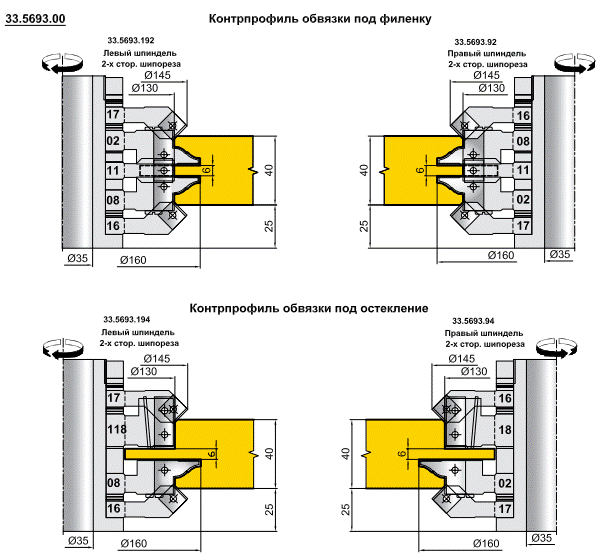 33.5693.00

Контрпрофиль обвязки под филенку

33.5693.192
Левый шпиндель
2-х стор. шипореза

Ø145
Ø130

17
02
11
08
16

6
40
25

Ø35
Ø160

33.5693.92
Правый шпиндель
2-х стор. шипореза

Ø145
Ø130

16
08
11
02
17

40
6
25

Ø160
Ø35

Контрпрофиль обвязки под остекление

33.5693.194
Левый шпиндель
2-х стор. шипореза

Ø145
Ø130

17
118
08
16

6
40
25

Ø35
Ø160

33.5693.94
Правый шпиндель
2-х стор. шипореза

Ø145
Ø130

16
18
02
17

40
6
25

Ø160
Ø35