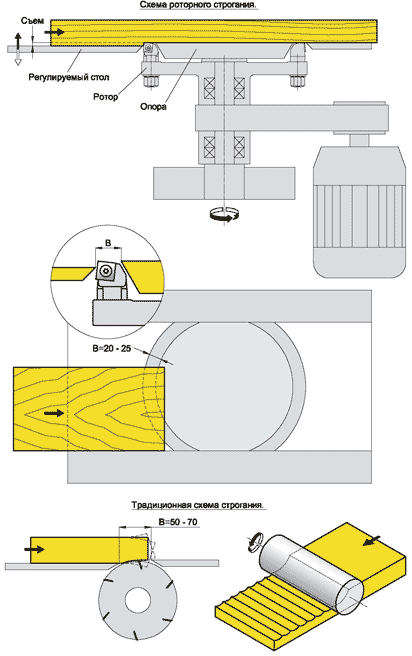 Схема роторного строгания.

Съем

Регулируемый стол

Ротор

Опора

B

B=20 - 25

Традиционная схема строгания.

B=50 - 70