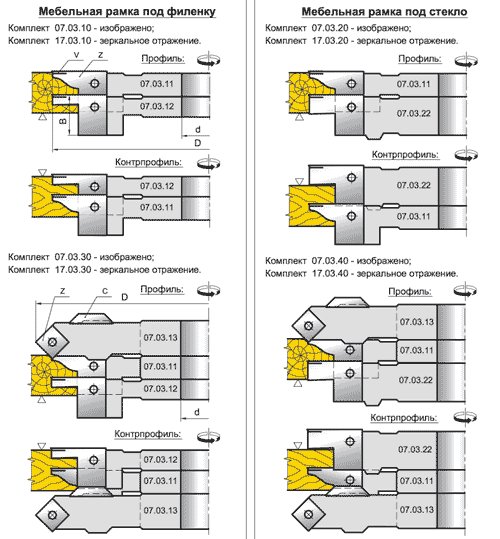 Мебельная рамка под филенку

Комплект 07.03.10 - изображено;
Комплект 17.03.10 - зеркальное отражение.

V
Z
Профиль:
07.03.11
07.03.12
B
d
D

Контрпрофиль:
07.03.12
07.03.11

Комплект 07.03.30 - изображено;
Комплект 17.03.30 - зеркальное отражение.

Z
C
D
Профиль:
07.03.13
07.03.11
07.03.12
d

Контрпрофиль:
07.03.12
07.03.11
07.03.13

Мебельная рамка под стекло

Комплект 07.03.20 - изображено;
Комплект 17.03.20 - зеркальное отражение.

Профиль:
07.03.11
07.03.22

Контрпрофиль:
07.03.22
07.03.11

Комплект 07.03.40 - изображено;
Комплект 17.03.40 - зеркальное отражение.

Профиль:
07.03.13
07.03.11
07.03.22

Контрпрофиль:
07.03.22
07.03.11
07.03.13