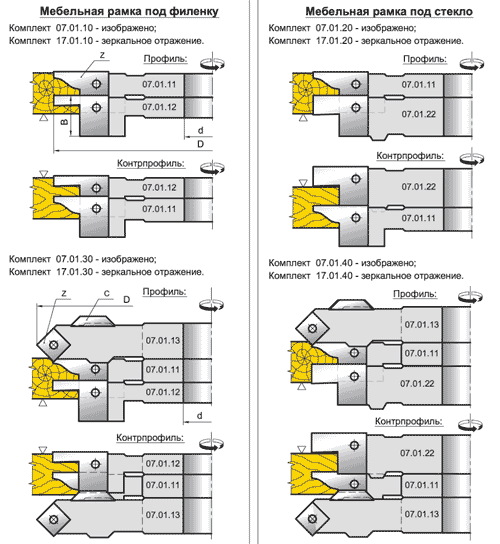 Мебельная рамка под филенку

Комплект 07.01.10 - изображено;
Комплект 17.01.10 - зеркальное отражение.

Профиль:

z

07.01.11

07.01.12

B

d

D

Контрпрофиль:

07.01.12

07.01.11

Комплект 07.01.30 - изображено;
Комплект 17.01.30 - зеркальное отражение.

Профиль:

z

c

D

07.01.13

07.01.11

07.01.12

d

Контрпрофиль:

07.01.12

07.01.11

07.01.13

Мебельная рамка под стекло

Комплект 07.01.20 - изображено;
Комплект 17.01.20 - зеркальное отражение.

Профиль:

07.01.11

07.01.22

Контрпрофиль:

07.01.22

07.01.11

Комплект 07.01.40 - изображено;
Комплект 17.01.40 - зеркальное отражение.

Профиль:

07.01.13

07.01.11

07.01.22

Контрпрофиль:

07.01.22

07.01.11

07.01.13